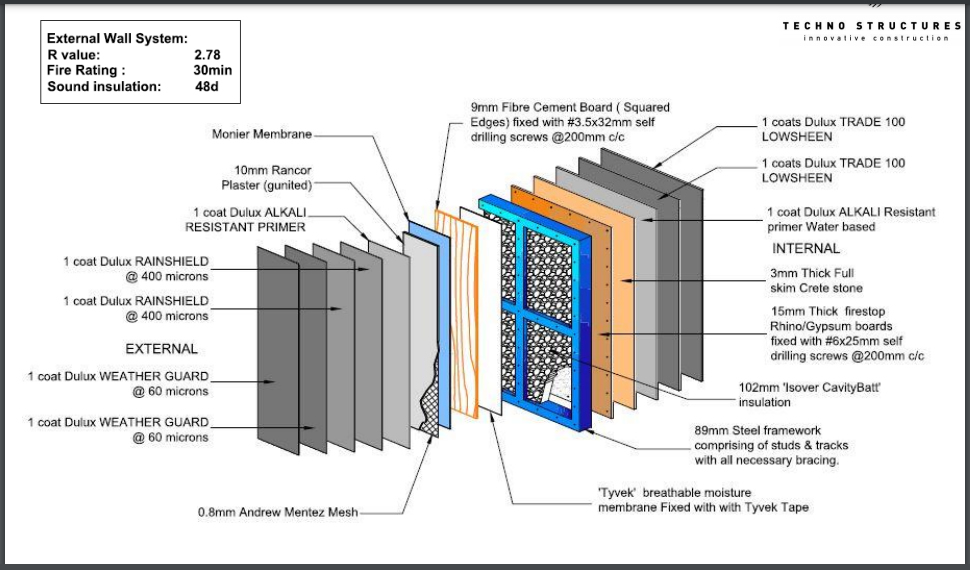 TECHNO STRUCTURES
innovative construction

External Wall System:
R value: 2.78
Fire Rating : 30min
Sound insulation: 48d

Monier Membrane

10mm Rancor Plaster (gunited)

1 coat Dulux ALKALI RESISTANT PRIMER

1 coat Dulux RAINSHIELD @ 400 microns

1 coat Dulux RAINSHIELD @ 400 microns

EXTERNAL

1 coat Dulux WEATHER GUARD @ 60 microns

1 coat Dulux WEATHER GUARD @ 60 microns

0.8mm Andrew Mentez Mesh

9mm Fibre Cement Board ( Squared Edges) fixed with #3.5x32mm self drilling screws @200mm c/c

1 coats Dulux TRADE 100 LOWSHEEN

1 coats Dulux TRADE 100 LOWSHEEN

1 coat Dulux ALKALI Resistant primer Water based

INTERNAL

3mm Thick Full skim Crete stone

15mm Thick firestop Rhino/Gypsum boards fixed with #6x25mm self drilling screws @200mm c/c

102mm 'Isover CavityBatt' insulation

89mm Steel framework comprising of studs & tracks with all necessary bracing.

'Tyvek' breathable moisture membrane Fixed with with Tyvek Tape